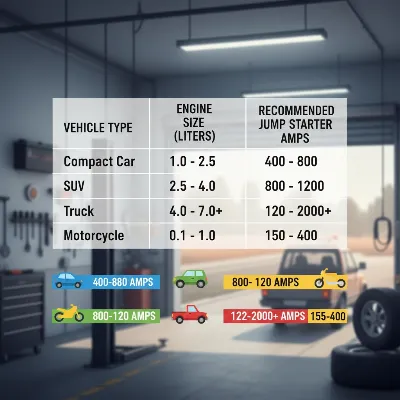 | VEHICLE TYPE | ENGINE SIZE (LITERS) | RECOMMENDED JUMP STARTER AMPS |
|---|---|---|
| Compact Car | 1.0 - 2.5 | 400 - 800 |
| SUV | 2.5 - 4.0 | 800 - 1200 |
| Truck | 4.0 - 7.0+ | 120 - 2000+ |
| Motorcycle | 0.1 - 1.0 | 150 - 400 |

400-880 AMPS

800- 120 AMPS

800-120 AMPS

122-2000+ AMPS

155-400