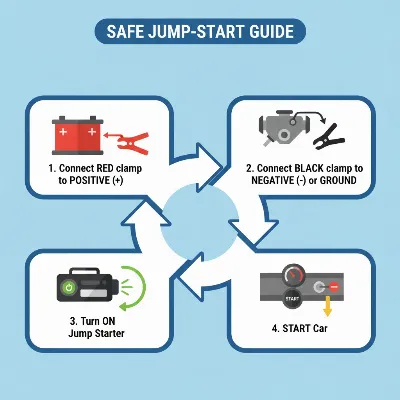 SAFE JUMP-START GUIDE

+ +

1. Connect RED clamp to POSITIVE (+)

2. Connect BLACK clamp to NEGATIVE (-) or GROUND

3. Turn ON Jump Starter

START

4. START Car